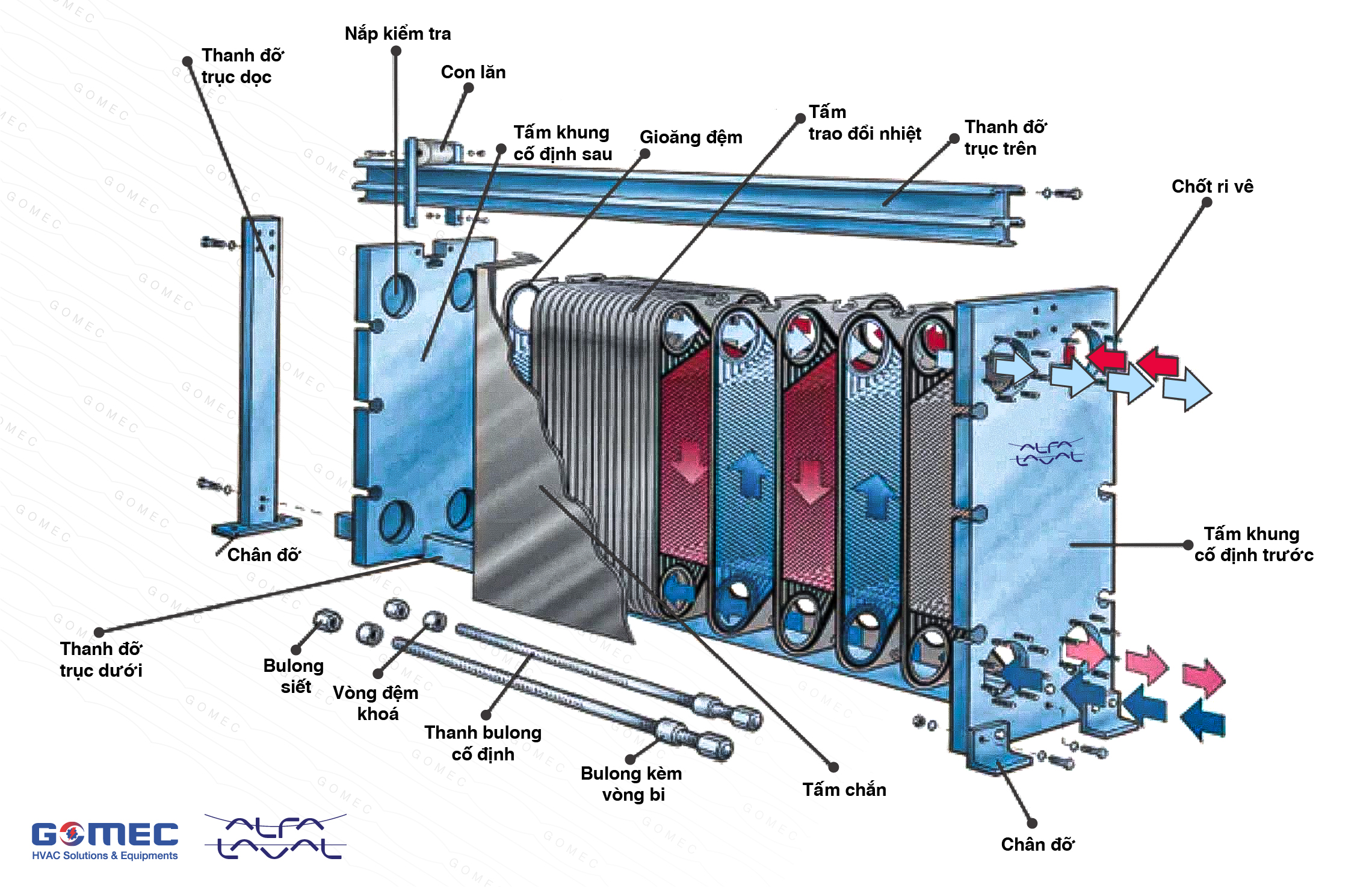 Nắp kiểm tra

Thanh đỡ trục dọc

Con lăn

Tấm khung cố định sau

Gioăng đệm

Tấm trao đổi nhiệt

Thanh đỡ trục trên

Chốt ri vê

ALFA LAVAL

Tấm khung cố định trước

Chân đỡ

Thanh đỡ trục dưới

Bulong siết

Vòng đệm khoá

Thanh bulong cố định

Bulong kèm vòng bi

Tấm chắn

Chân đỡ

GOMEC
HVAC Solutions & Equipments

ALFA LAVAL